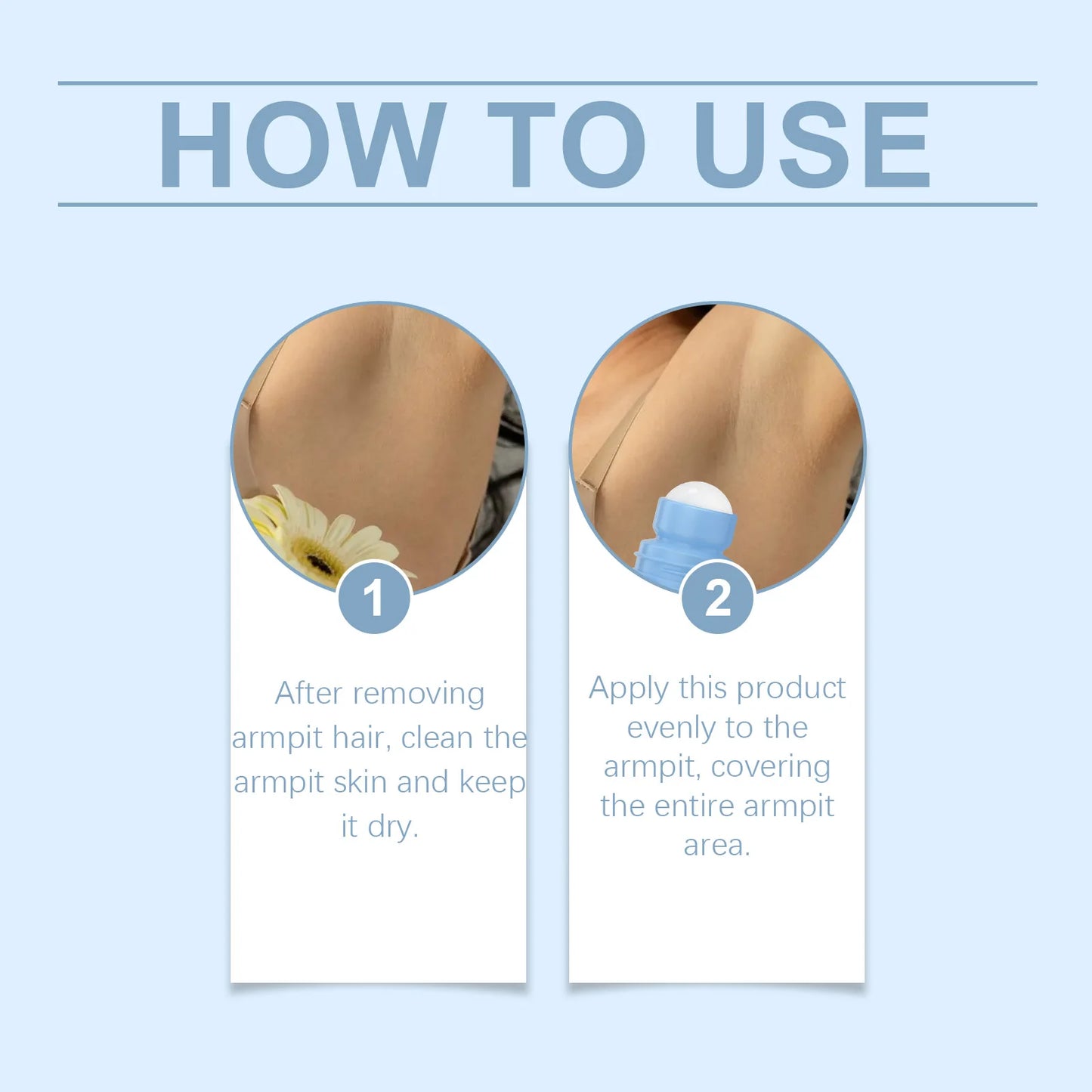 HOW TO USE

1

After removing armpit hair, clean the armpit skin and keep it dry.

2

Apply this product evenly to the armpit, covering the entire armpit area.