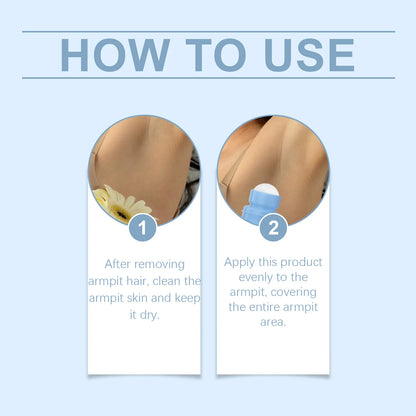 HOW TO USE

1

After removing armpit hair, clean the armpit skin and keep it dry.

2

Apply this product evenly to the armpit, covering the entire armpit area.